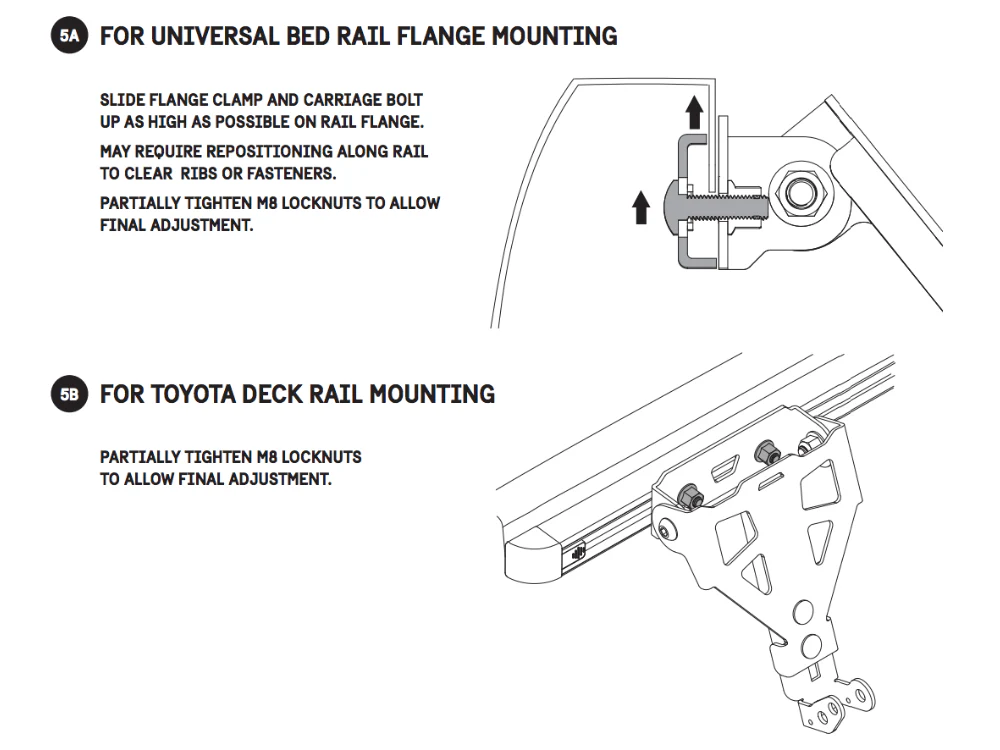 5A FOR UNIVERSAL BED RAIL FLANGE MOUNTING

SLIDE FLANGE CLAMP AND CARRIAGE BOLT UP AS HIGH AS POSSIBLE ON RAIL FLANGE.

MAY REQUIRE REPOSITIONING ALONG RAIL TO CLEAR RIBS OR FASTENERS.

PARTIALLY TIGHTEN M8 LOCKNUTS TO ALLOW FINAL ADJUSTMENT.

5B FOR TOYOTA DECK RAIL MOUNTING

PARTIALLY TIGHTEN M8 LOCKNUTS TO ALLOW FINAL ADJUSTMENT.